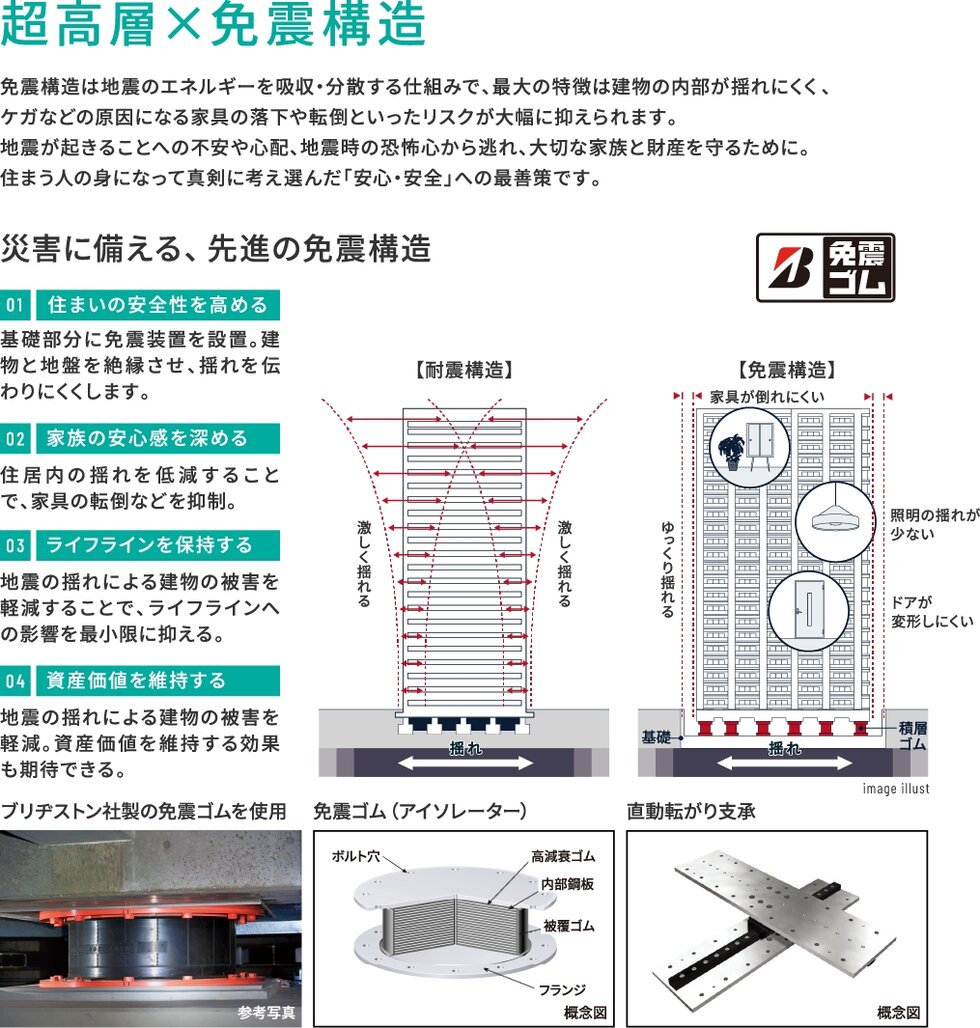 超高層×免震構造

免震構造は地震のエネルギーを吸収・分散する仕組みで、最大の特徴は建物の内部が揺れにくく、ケガなどの原因になる家具の落下や転倒といったリスクが大幅に抑えられます。
地震が起きることへの不安や心配、地震時の恐怖心から逃れ、大切な家族と財産を守るために。
住まう人の身になって真剣に考え選んだ「安心・安全」への最善策です。

災害に備える、先進の免震構造

免震ゴム

01 住まいの安全性を高める
基礎部分に免震装置を設置。建物と地盤を絶縁させ、揺れを伝わりにくくします。

02 家族の安心感を深める
住居内の揺れを低減することで、家具の転倒などを抑制。

03 ライフラインを保持する
地震の揺れによる建物の被害を軽減することで、ライフラインへの影響を最小限に抑える。

04 資産価値を維持する
地震の揺れによる建物の被害を軽減。資産価値を維持する効果も期待できる。

【耐震構造】
激しく揺れる
激しく揺れる
揺れ

【免震構造】
家具が倒れにくい
ゆっくり揺れる
照明の揺れが少ない
ドアが変形しにくい
基礎
積層ゴム
揺れ
image illust

ブリヂストン社製の免震ゴムを使用
参考写真

免震ゴム（アイソレーター）
ボルト穴
高減衰ゴム
内部鋼板
被覆ゴム
フランジ
概念図

直動転がり支承
概念図