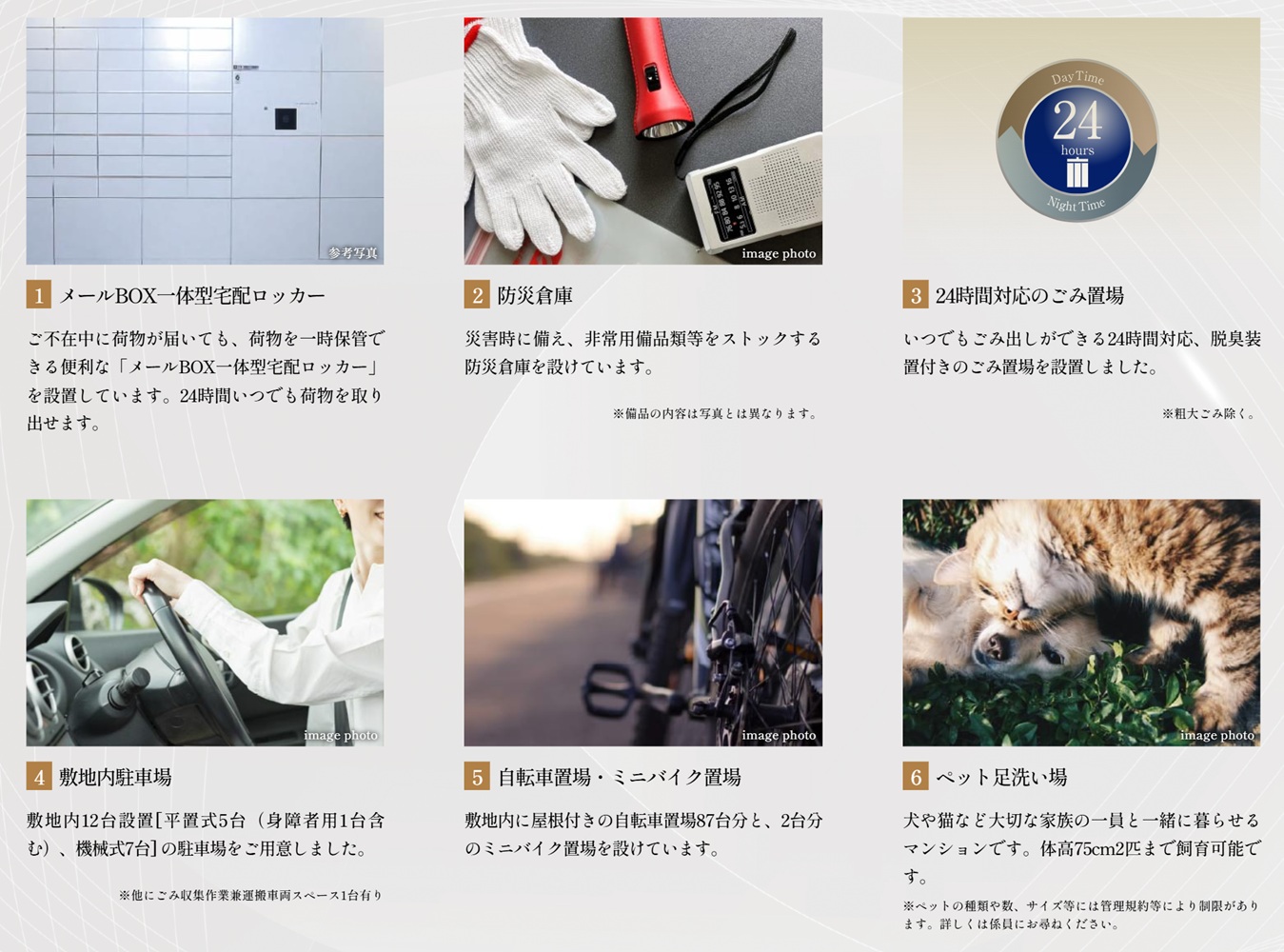 参考写真

1 メールBOX一体型宅配ロッカー

ご不在中に荷物が届いても、荷物を一時保管できる便利な「メールBOX一体型宅配ロッカー」を設置しています。24時間いつでも荷物を取り出せます。

image photo

2 防災倉庫

災害時に備え、非常用備品類等をストックする防災倉庫を設けています。

※備品の内容は写真とは異なります。

DayTime
24
hours
Night Time

3 24時間対応のごみ置場

いつでもごみ出しができる24時間対応、脱臭装置付きのごみ置場を設置しました。

※粗大ごみ除く。

image photo

4 敷地内駐車場

敷地内12台設置[平置式5台（身障者用1台含む）、機械式7台]の駐車場をご用意しました。

※他にごみ収集作業兼運搬車両スペース1台有り

image photo

5 自転車置場・ミニバイク置場

敷地内に屋根付きの自転車置場87台分と、2台分のミニバイク置場を設けています。

image photo

6 ペット足洗い場

犬や猫など大切な家族の一員と一緒に暮らせるマンションです。体高75cm2匹まで飼育可能です。

※ペットの種類や数、サイズ等には管理規約等により制限があります。詳しくは係員にお尋ねください。