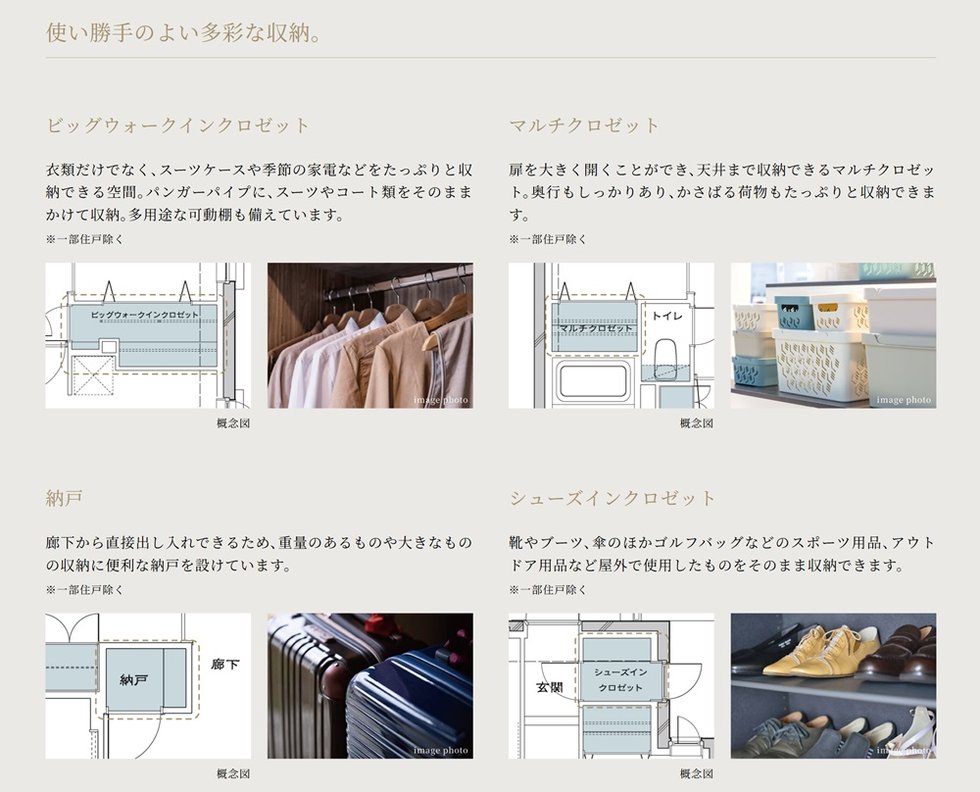 使い勝手のよい多彩な収納。

ビッグウォークインクロゼット

衣類だけでなく、スーツケースや季節の家電などをたっぷりと収納できる空間。ハンガーパイプに、スーツやコート類をそのままかけて収納。多用途な可動棚も備えています。

※一部住戸除く

ビッグウォークインクロゼット

image photo

概念図

マルチクロゼット

扉を大きく開くことができ、天井まで収納できるマルチクロゼット。奥行もしっかりあり、かさばる荷物もたっぷりと収納できます。

※一部住戸除く

マルチクロゼット

トイレ

image photo

概念図

納戸

廊下から直接出し入れできるため、重量のあるものや大きなものの収納に便利な納戸を設けています。

※一部住戸除く

納戸

廊下

image photo

概念図

シューズインクロゼット

靴やブーツ、傘のほかゴルフバッグなどのスポーツ用品、アウトドア用品など屋外で使用したものをそのまま収納できます。

※一部住戸除く

玄関

シューズインクロゼット

image photo

概念図