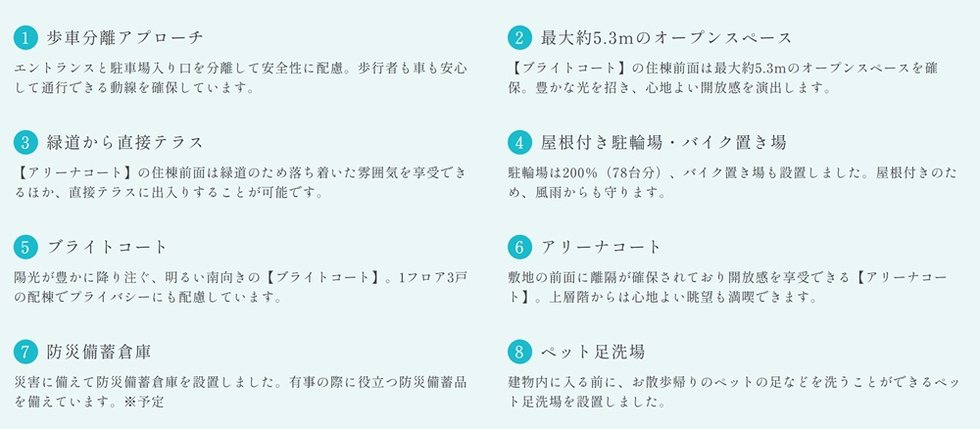 1 歩車分離アプローチ

エントランスと駐車場入り口を分離して安全性に配慮。歩行者も車も安心して通行できる動線を確保しています。

3 緑道から直接テラス

【アリーナコート】の住棟前面は緑道のため落ち着いた雰囲気を享受できるほか、直接テラスに出入りすることが可能です。

5 ブライトコート

陽光が豊かに降り注ぐ、明るい南向きの【ブライトコート】。1フロア3戸の配棟でプライバシーにも配慮しています。

7 防災備蓄倉庫

災害に備えて防災備蓄倉庫を設置しました。有事の際に役立つ防災備蓄品を備えています。※予定

2 最大約5.3mのオープンスペース

【ブライトコート】の住棟前面は最大約5.3mのオープンスペースを確保。豊かな光を招き、心地よい開放感を演出します。

4 屋根付き駐輪場・バイク置き場

駐輪場は200%（78台分）、バイク置き場も設置しました。屋根付きのため、風雨からも守ります。

6 アリーナコート

敷地の前面に離隔が確保されており開放感を享受できる【アリーナコート】。上層階からは心地よい眺望も満喫できます。

8 ペット足洗場

建物内に入る前に、お散歩帰りのペットの足などを洗うことができるペット足洗場を設置しました。