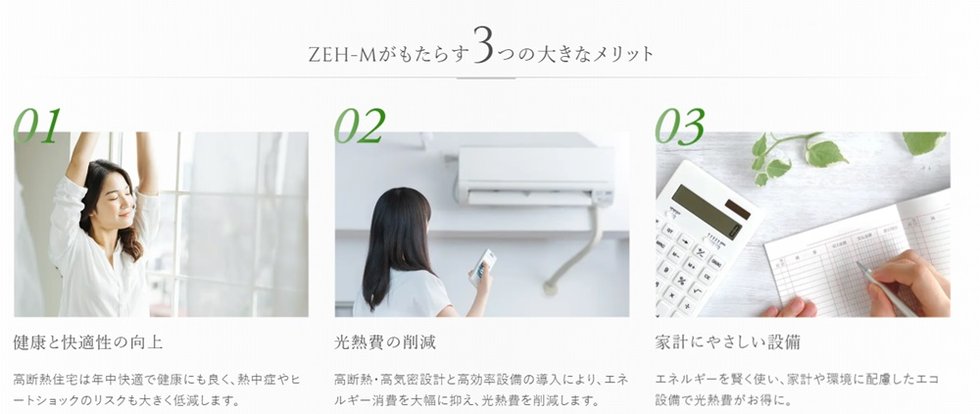 ZEH-Mがもたらす3つの大きなメリット

01

健康と快適性の向上

高断熱住宅は年中快適で健康にも良く、熱中症やヒートショックのリスクも大きく低減します。

02

光熱費の削減

高断熱・高気密設計と高効率設備の導入により、エネルギー消費を大幅に抑え、光熱費を削減します。

03

家計にやさしい設備

エネルギーを賢く使い、家計や環境に配慮したエコ設備で光熱費がお得に。