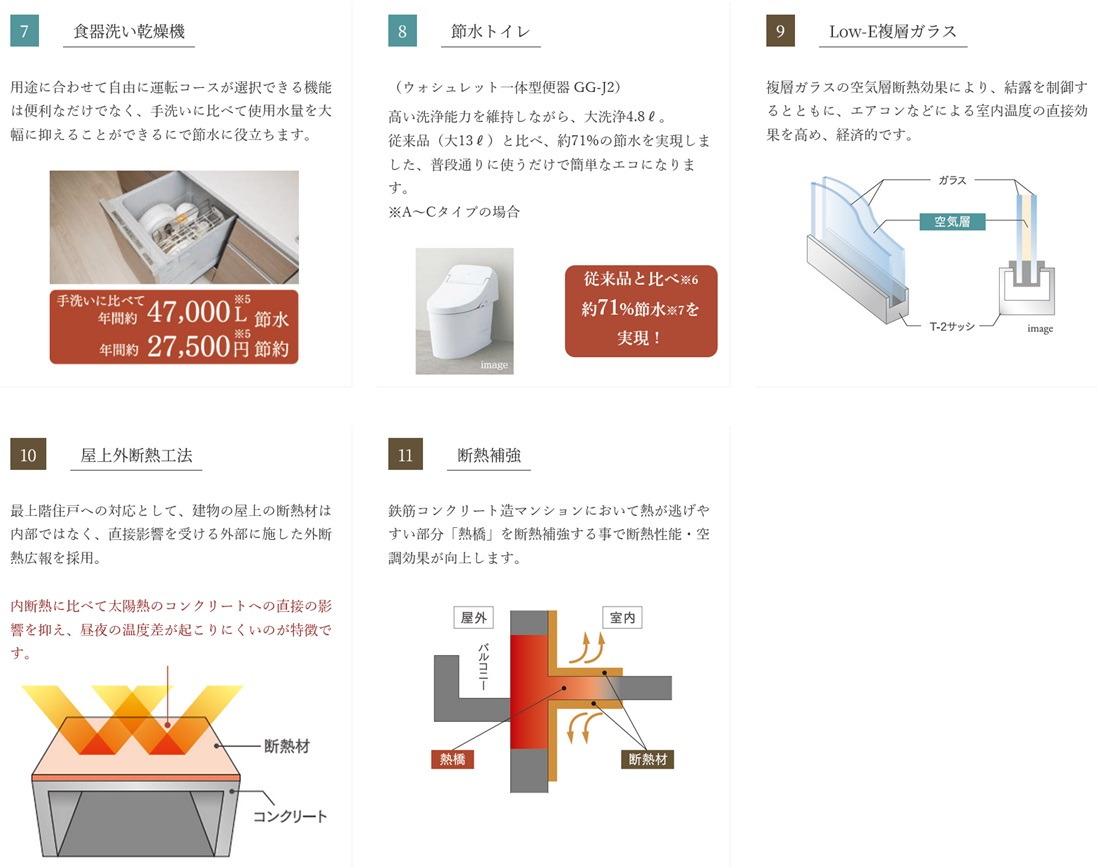 7
食器洗い乾燥機

用途に合わせて自由に運転コースが選択できる機能は便利なだけでなく、手洗いに比べて使用水量を大幅に抑えることができるにで節水に役立ちます。

手洗いに比べて
年間約 47,000L※5 節水
年間約 27,500円※5 節約

8
節水トイレ

（ウォシュレット一体型便器 GG-J2）
高い洗浄能力を維持しながら、大洗浄4.8ℓ。
従来品（大13ℓ）と比べ、約71%の節水を実現しました、普段通りに使うだけで簡単なエコになります。
※A〜Cタイプの場合

image

従来品と比べ※6
約71%節水※7を
実現！

9
Low-E複層ガラス

複層ガラスの空気層断熱効果により、結露を制御するとともに、エアコンなどによる室内温度の直接効果を高め、経済的です。

ガラス
空気層
T-2サッシ
image

10
屋上外断熱工法

最上階住戸への対応として、建物の屋上の断熱材は内部ではなく、直接影響を受ける外部に施した外断熱広報を採用。

内断熱に比べて太陽熱のコンクリートへの直接の影響を抑え、昼夜の温度差が起こりにくいのが特徴です。

断熱材
コンクリート

11
断熱補強

鉄筋コンクリート造マンションにおいて熱が逃げやすい部分「熱橋」を断熱補強する事で断熱性能・空調効果が向上します。

屋外
室内
バルコニー
熱橋
断熱材