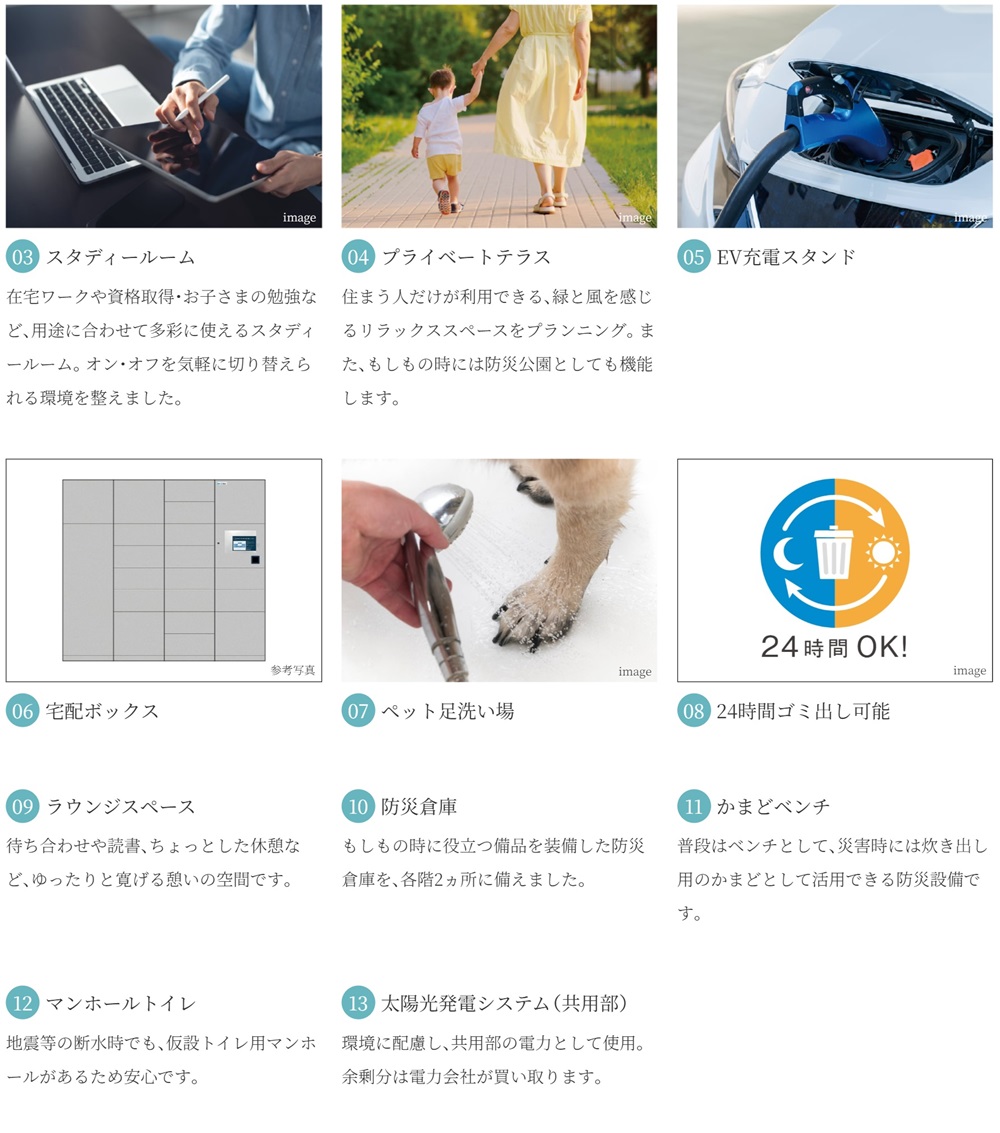 image

03 スタディールーム

在宅ワークや資格取得・お子さまの勉強など、用途に合わせて多彩に使えるスタディールーム。オン・オフを気軽に切り替えられる環境を整えました。

image

04 プライベートテラス

住まう人だけが利用できる、緑と風を感じるリラックススペースをプランニング。また、もしもの時には防災公園としても機能します。

image

05 EV充電スタンド

参考写真

06 宅配ボックス

image

07 ペット足洗い場

24時間 OK!

image

08 24時間ゴミ出し可能

09 ラウンジスペース

待ち合わせや読書、ちょっとした休憩など、ゆったりと寛げる憩いの空間です。

10 防災倉庫

もしもの時に役立つ備品を装備した防災倉庫を、各階2ヵ所に備えました。

11 かまどベンチ

普段はベンチとして、災害時には炊き出し用のかまどとして活用できる防災設備です。

12 マンホールトイレ

地震等の断水時でも、仮設トイレ用マンホールがあるため安心です。

13 太陽光発電システム(共用部)

環境に配慮し、共用部の電力として使用。余剰分は電力会社が買い取ります。