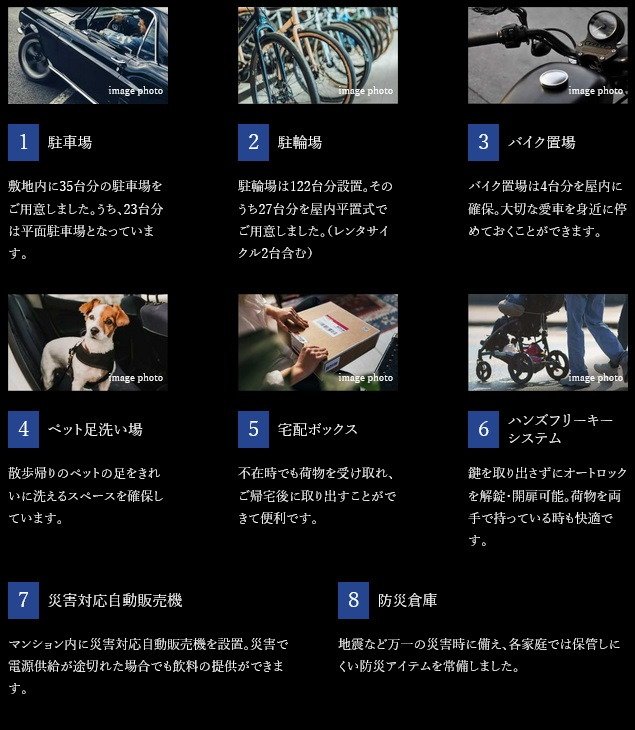 image photo

1 駐車場

敷地内に35台分の駐車場をご用意しました。うち、23台分は平面駐車場となっています。

image photo

2 駐輪場

駐輪場は122台分設置。そのうち27台分を屋内平置式でご用意しました。（レンタサイクル2台含む）

image photo

3 バイク置場

バイク置場は4台分を屋内に確保。大切な愛車を身近に停めておくことができます。

image photo

4 ペット足洗い場

散歩帰りのペットの足をきれいに洗えるスペースを確保しています。

image photo

5 宅配ボックス

不在時でも荷物を受け取れ、ご帰宅後に取り出すことができて便利です。

image photo

6 ハンズフリーキーシステム

鍵を取り出さずにオートロックを解錠・開扉可能。荷物を両手で持っている時も快適です。

7 災害対応自動販売機

マンション内に災害対応自動販売機を設置。災害で電源供給が途切れた場合でも飲料の提供ができます。

8 防災倉庫

地震など万一の災害時に備え、各家庭では保管しにくい防災アイテムを常備しました。