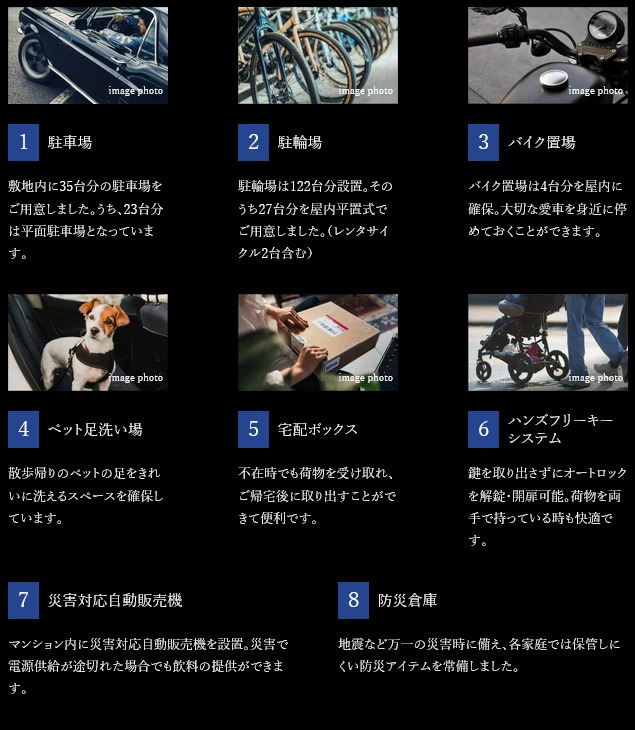 image photo

1 駐車場

敷地内に35台分の駐車場をご用意しました。うち、23台分は平面駐車場となっています。

image photo

2 駐輪場

駐輪場は122台分設置。そのうち27台分を屋内平置式でご用意しました。（レンタサイクル2台含む）

image photo

3 バイク置場

バイク置場は4台分を屋内に確保。大切な愛車を身近に停めておくことができます。

image photo

4 ペット足洗い場

散歩帰りのペットの足をきれいに洗えるスペースを確保しています。

image photo

5 宅配ボックス

不在時でも荷物を受け取れ、ご帰宅後に取り出すことができて便利です。

image photo

6 ハンズフリーキーシステム

鍵を取り出さずにオートロックを解錠・開扉可能。荷物を両手で持っている時も快適です。

7 災害対応自動販売機

マンション内に災害対応自動販売機を設置。災害で電源供給が途切れた場合でも飲料の提供ができます。

8 防災倉庫

地震など万一の災害時に備え、各家庭では保管しにくい防災アイテムを常備しました。