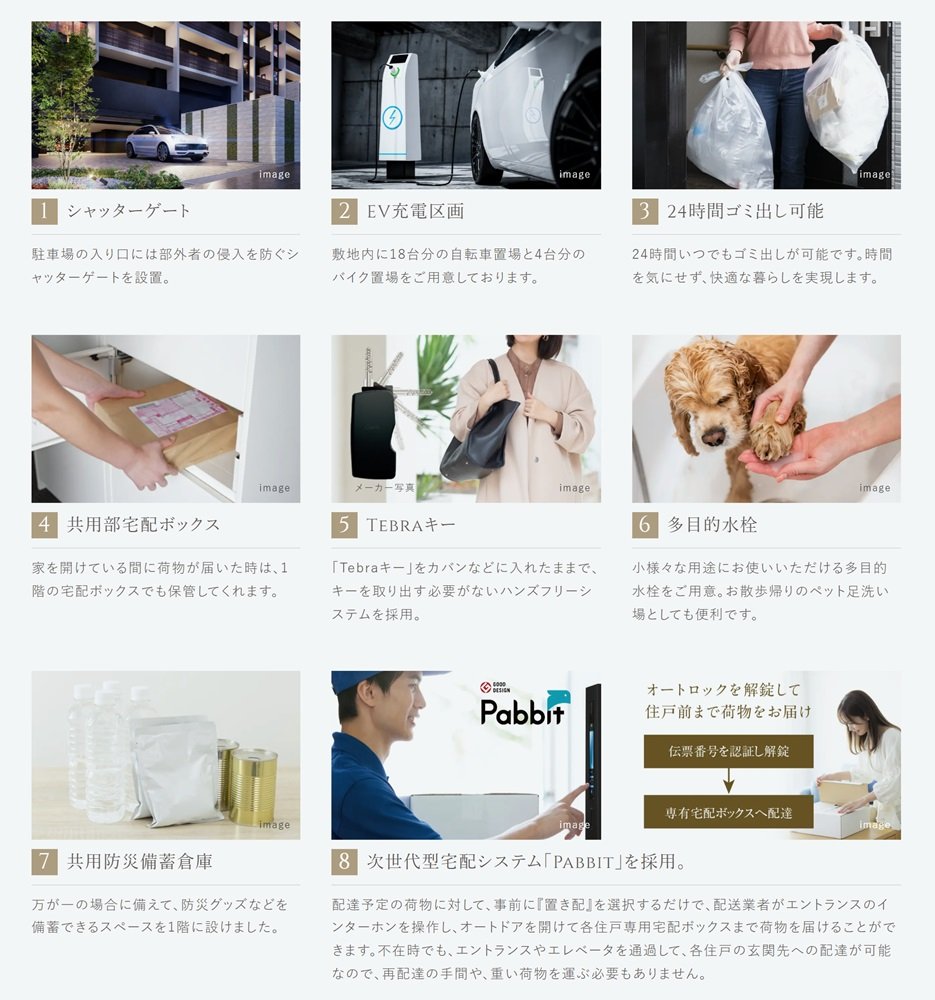 image

1 シャッターゲート

駐車場の入り口には部外者の侵入を防ぐシャッターゲートを設置。

image

2 EV充電区画

敷地内に18台分の自転車置場と4台分のバイク置場をご用意しております。

image

3 24時間ゴミ出し可能

24時間いつでもゴミ出しが可能です。時間を気にせず、快適な暮らしを実現します。

image

4 共用部宅配ボックス

家を開けている間に荷物が届いた時は、1階の宅配ボックスでも保管してくれます。

メーカー写真 image

5 TEBRAキー

「Tebraキー」をカバンなどに入れたままで、キーを取り出す必要がないハンズフリーシステムを採用。

image

6 多目的水栓

小様々な用途にお使いいただける多目的水栓をご用意。お散歩帰りのペット足洗い場としても便利です。

image

7 共用防災備蓄倉庫

万が一の場合に備えて、防災グッズなどを備蓄できるスペースを1階に設けました。

GOOD DESIGN

Pabbit

image

オートロックを解錠して住戸前まで荷物をお届け

伝票番号を認証し解錠

専有宅配ボックスへ配達

image

8 次世代型宅配システム「PABBIT」を採用。

配達予定の荷物に対して、事前に『置き配』を選択するだけで、配送業者がエントランスのインターホンを操作し、オートドアを開けて各住戸専用宅配ボックスまで荷物を届けることができます。不在時でも、エントランスやエレベータを通過して、各住戸の玄関先への配達が可能なので、再配達の手間や、重い荷物を運ぶ必要もありません。