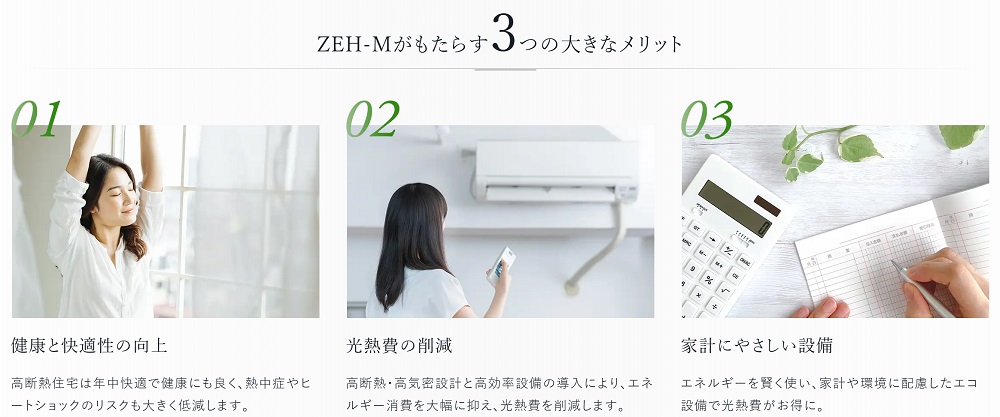 ZEH-Mがもたらす3つの大きなメリット

01

健康と快適性の向上

高断熱住宅は年中快適で健康にも良く、熱中症やヒートショックのリスクも大きく低減します。

02

光熱費の削減

高断熱・高気密設計と高効率設備の導入により、エネルギー消費を大幅に抑え、光熱費を削減します。

03

家計にやさしい設備

エネルギーを賢く使い、家計や環境に配慮したエコ設備で光熱費がお得に。