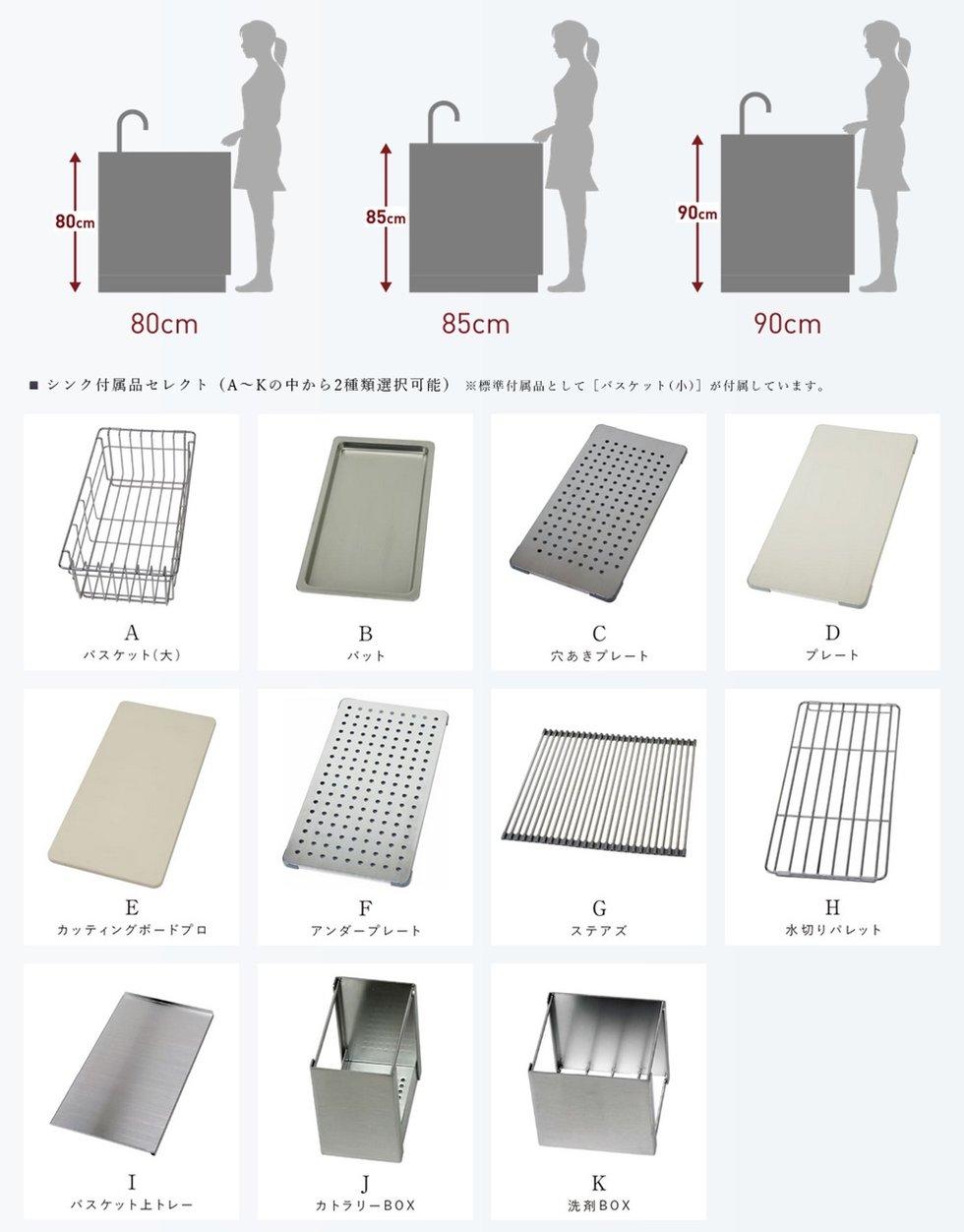 80cm

80cm

85cm

85cm

90cm

90cm

■ シンク付属品セレクト（A〜Kの中から2種類選択可能） ※標準付属品として［バスケット(小)］が付属しています。

A
バスケット(大)

B
バット

C
穴あきプレート

D
プレート

E
カッティングボードプロ

F
アンダープレート

G
ステアズ

H
水切りパレット

I
バスケット上トレー

J
カトラリーBOX

K
洗剤BOX