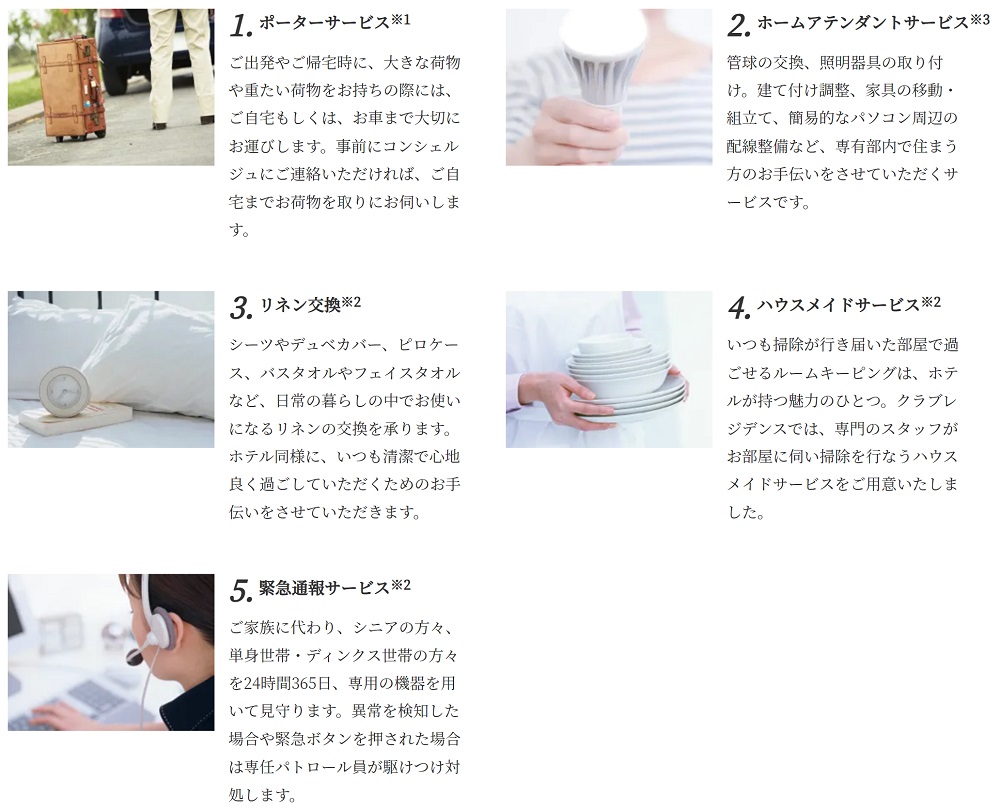 1. ポーターサービス※1

ご出発やご帰宅時に、大きな荷物や重たい荷物をお持ちの際には、ご自宅もしくは、お車まで大切にお運びします。事前にコンシェルジュにご連絡いただければ、ご自宅までお荷物を取りにお伺いします。

2. ホームアテンダントサービス※3

管球の交換、照明器具の取り付け。建て付け調整、家具の移動・組立て、簡易的なパソコン周辺の配線整備など、専有部内で住まう方のお手伝いをさせていただくサービスです。

3. リネン交換※2

シーツやデュベカバー、ピロケース、バスタオルやフェイスタオルなど、日常の暮らしの中でお使いになるリネンの交換を承ります。ホテル同様に、いつも清潔で心地良く過ごしていただくためのお手伝いをさせていただきます。

4. ハウスメイドサービス※2

いつも掃除が行き届いた部屋で過ごせるルームキーピングは、ホテルが持つ魅力のひとつ。クラブレジデンスでは、専門のスタッフがお部屋に伺い掃除を行なうハウスメイドサービスをご用意いたしました。

5. 緊急通報サービス※2

ご家族に代わり、シニアの方々、単身世帯・ディンクス世帯の方々を24時間365日、専用の機器を用いて見守ります。異常を検知した場合や緊急ボタンを押された場合は専任パトロール員が駆けつけ対処します。