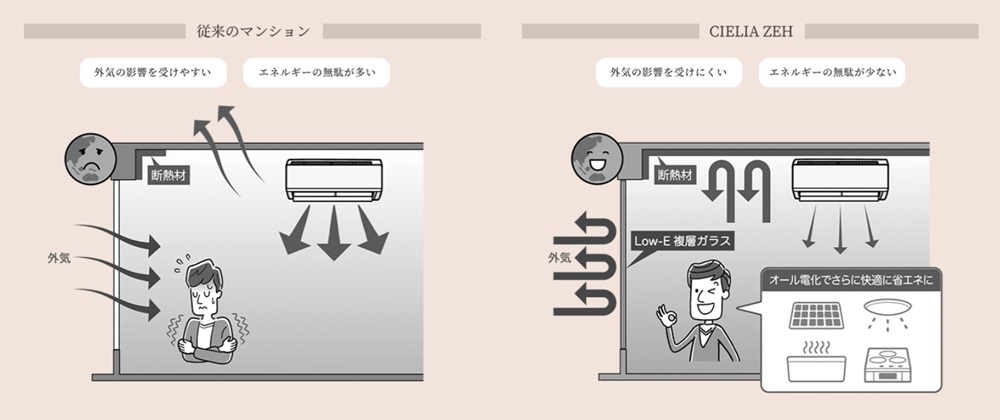 従来のマンション

外気の影響を受けやすい

エネルギーの無駄が多い

断熱材

外気

CIELIA ZEH

外気の影響を受けにくい

エネルギーの無駄が少ない

断熱材

Low-E 複層ガラス

外気

オール電化でさらに快適に省エネに