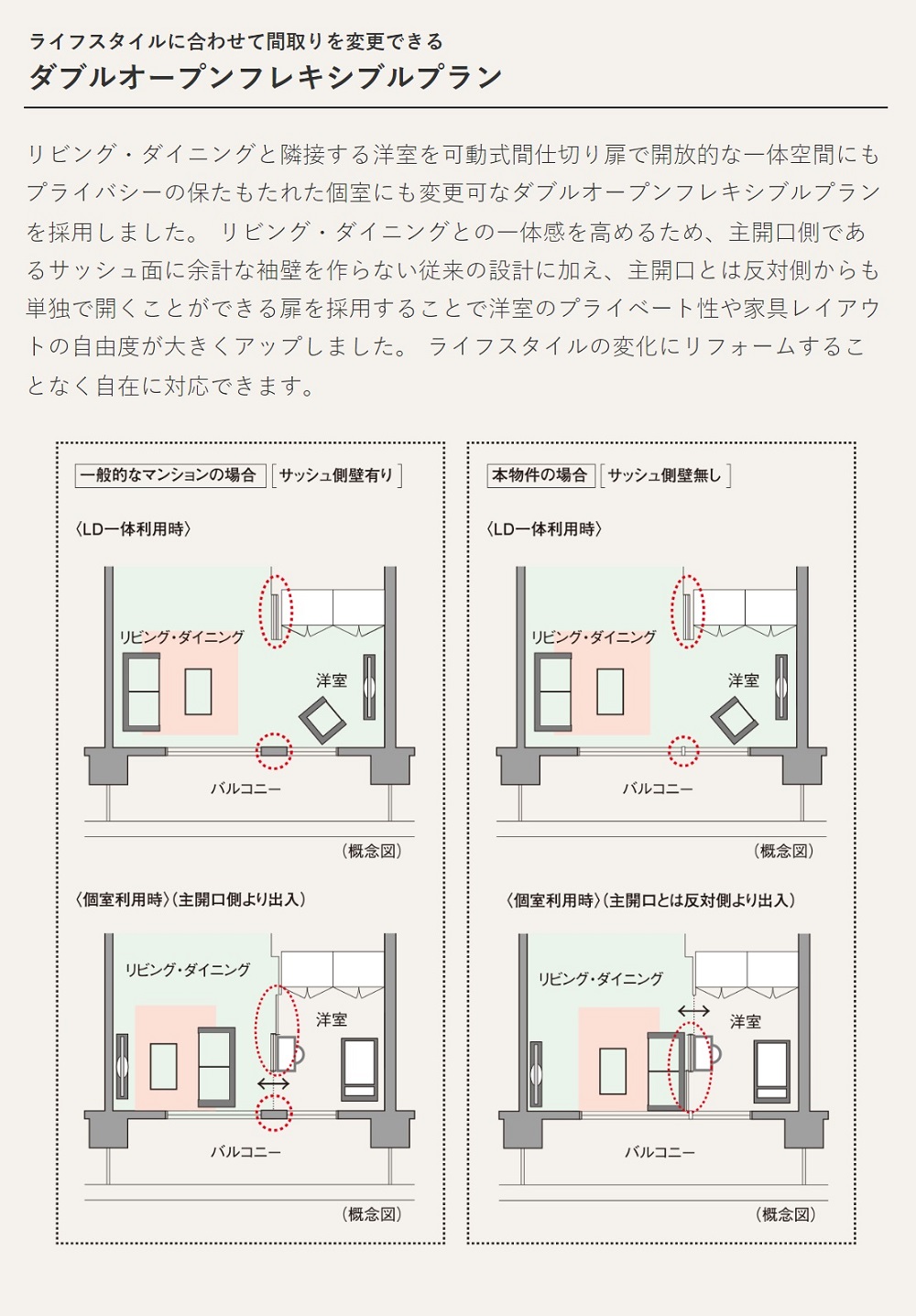 ライフスタイルに合わせて間取りを変更できる
ダブルオープンフレキシブルプラン

リビング・ダイニングと隣接する洋室を可動式間仕切り扉で開放的な一体空間にもプライバシーの保たもたれた個室にも変更可なダブルオープンフレキシブルプランを採用しました。 リビング・ダイニングとの一体感を高めるため、主開口側であるサッシュ面に余計な袖壁を作らない従来の設計に加え、主開口とは反対側からも単独で開くことができる扉を採用することで洋室のプライベート性や家具レイアウトの自由度が大きくアップしました。 ライフスタイルの変化にリフォームすることなく自在に対応できます。

一般的なマンションの場合 サッシュ側壁有り

〈LD一体利用時〉

リビング・ダイニング

洋室

バルコニー

（概念図）

〈個室利用時〉（主開口側より出入）

リビング・ダイニング

洋室

バルコニー

（概念図）

本物件の場合 サッシュ側壁無し

〈LD一体利用時〉

リビング・ダイニング

洋室

バルコニー

（概念図）

〈個室利用時〉（主開口とは反対側より出入）

リビング・ダイニング

洋室

バルコニー

（概念図）