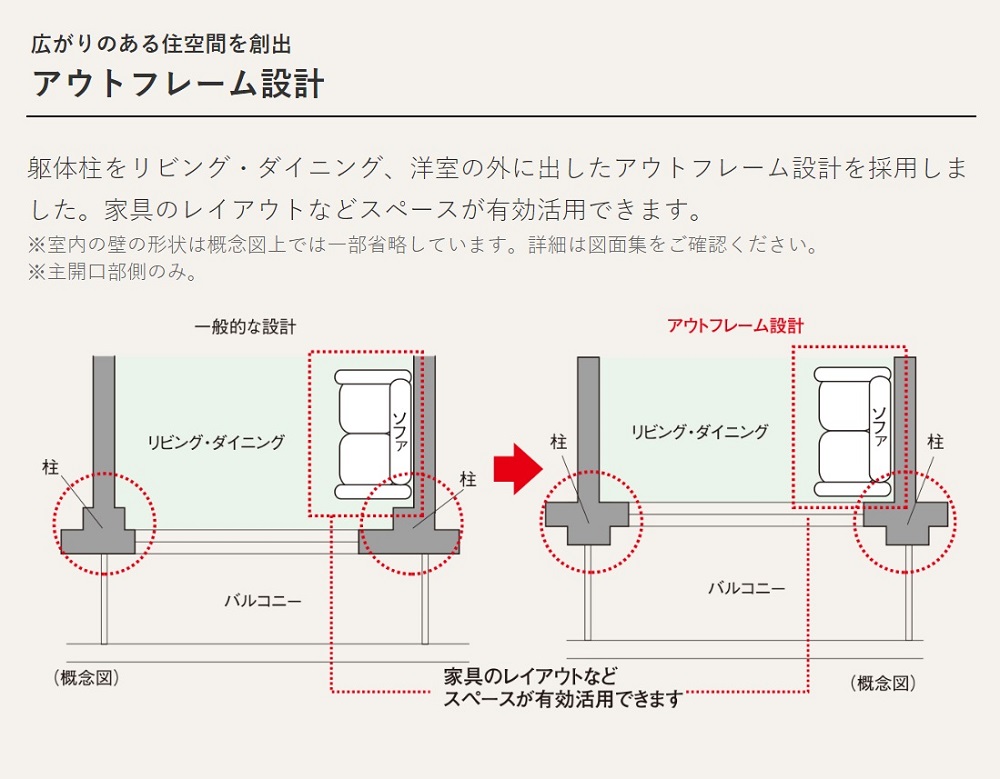 広がりのある住空間を創出
アウトフレーム設計

躯体柱をリビング・ダイニング、洋室の外に出したアウトフレーム設計を採用しました。家具のレイアウトなどスペースが有効活用できます。
※室内の壁の形状は概念図上では一部省略しています。詳細は図面集をご確認ください。
※主開口部側のみ。

一般的な設計
リビング・ダイニング
ソファ
柱
柱
バルコニー
(概念図)

アウトフレーム設計
リビング・ダイニング
ソファ
柱
柱
バルコニー
(概念図)

家具のレイアウトなど
スペースが有効活用できます