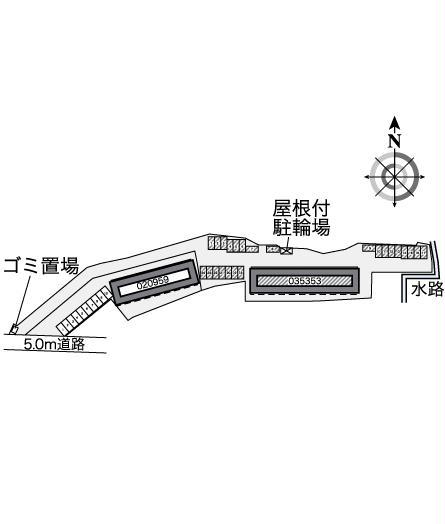 N

屋根付
駐輪場

ゴミ置場

020959

035353

水路

5.0m道路