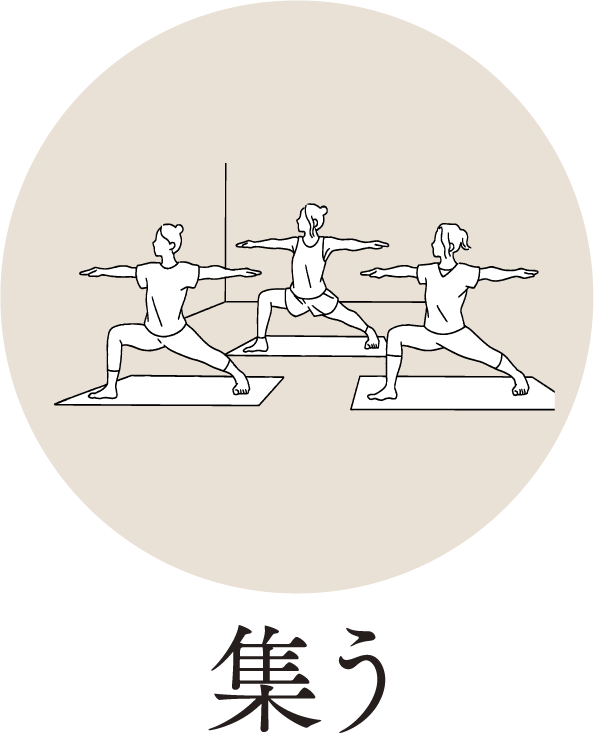 集う