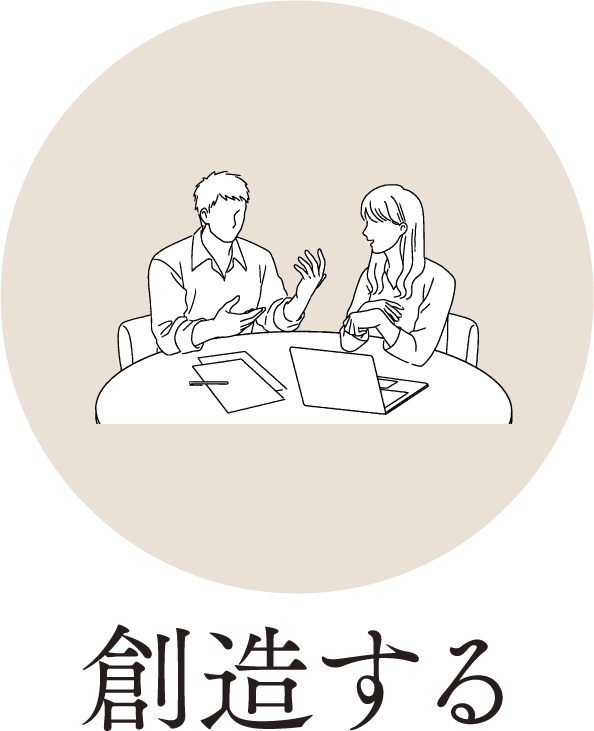 創造する