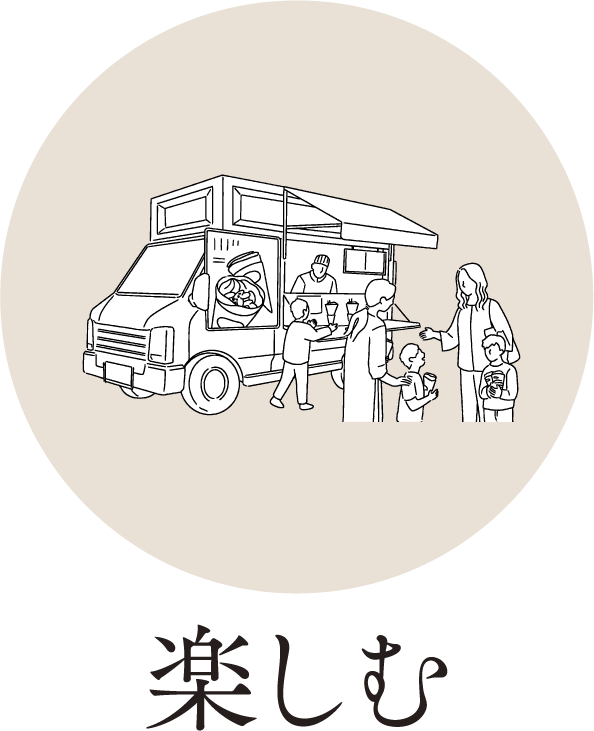 楽しむ