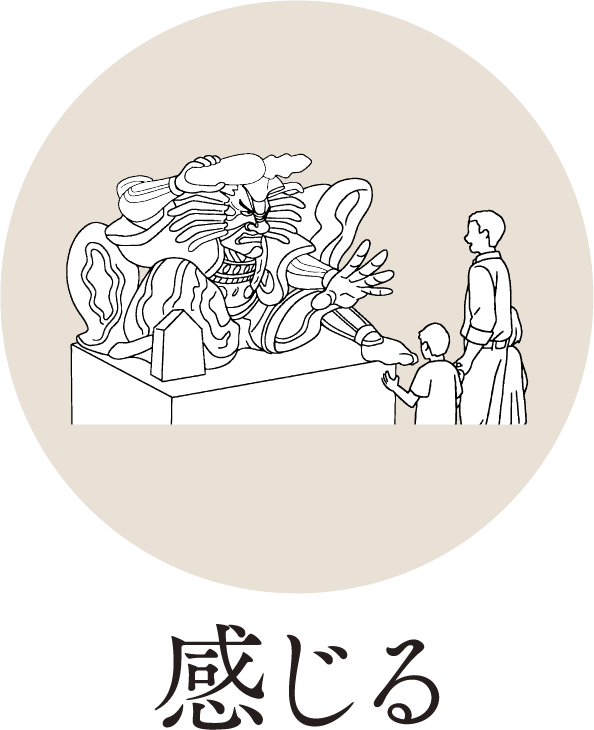 感じる